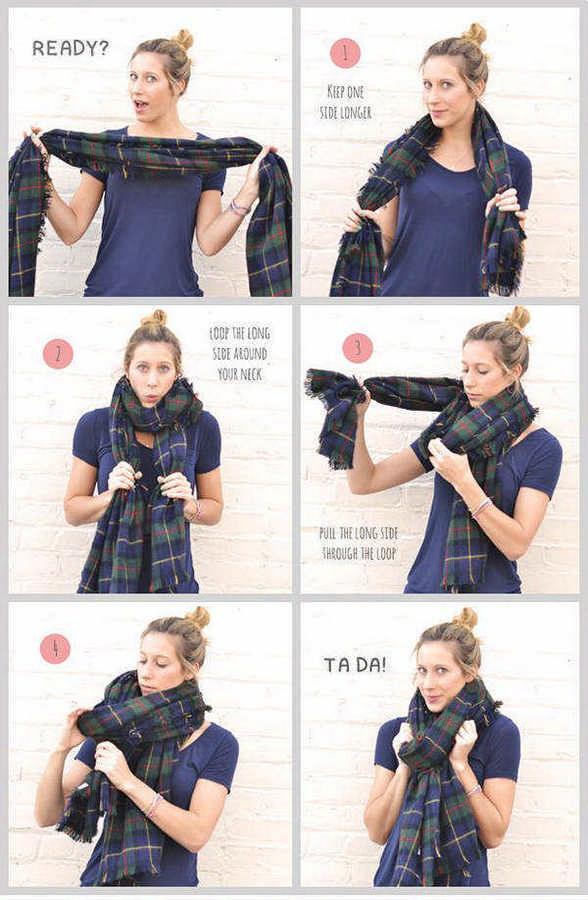 READY?

1
KEEP ONE SIDE LONGER

2
LOOP THE LONG SIDE AROUND YOUR NECK

3
PULL THE LONG SIDE THROUGH THE LOOP

4

TA DA!